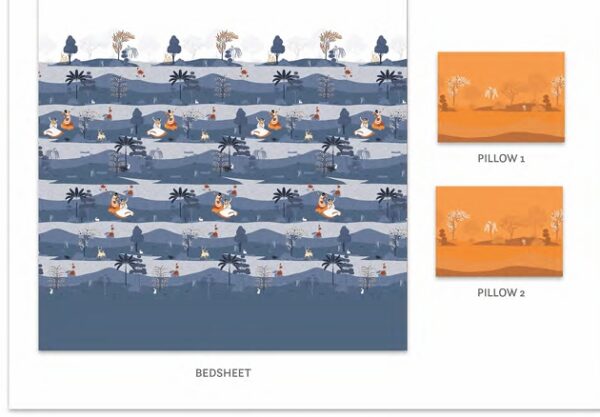 PILLOW 1

PILLOW 2

BEDSHEET